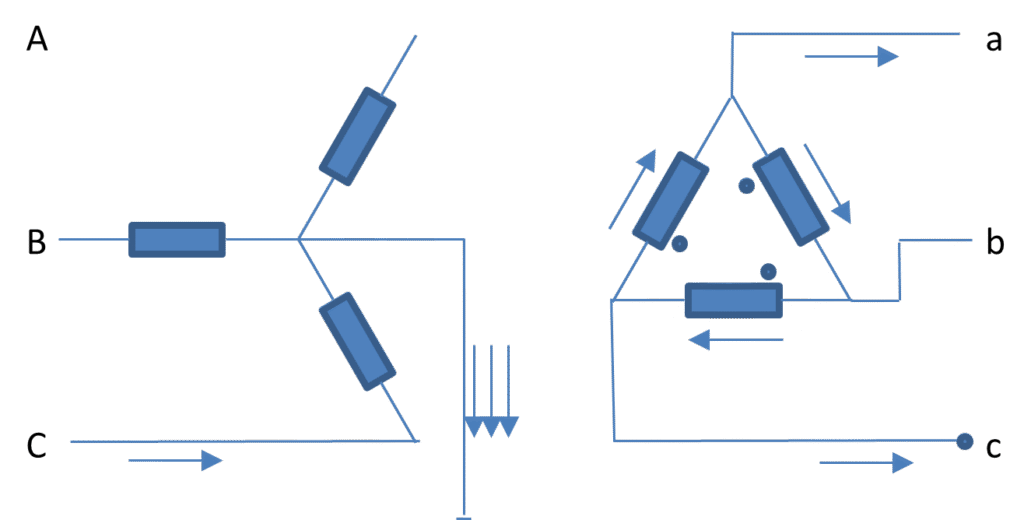 A

B

C

a

b

c